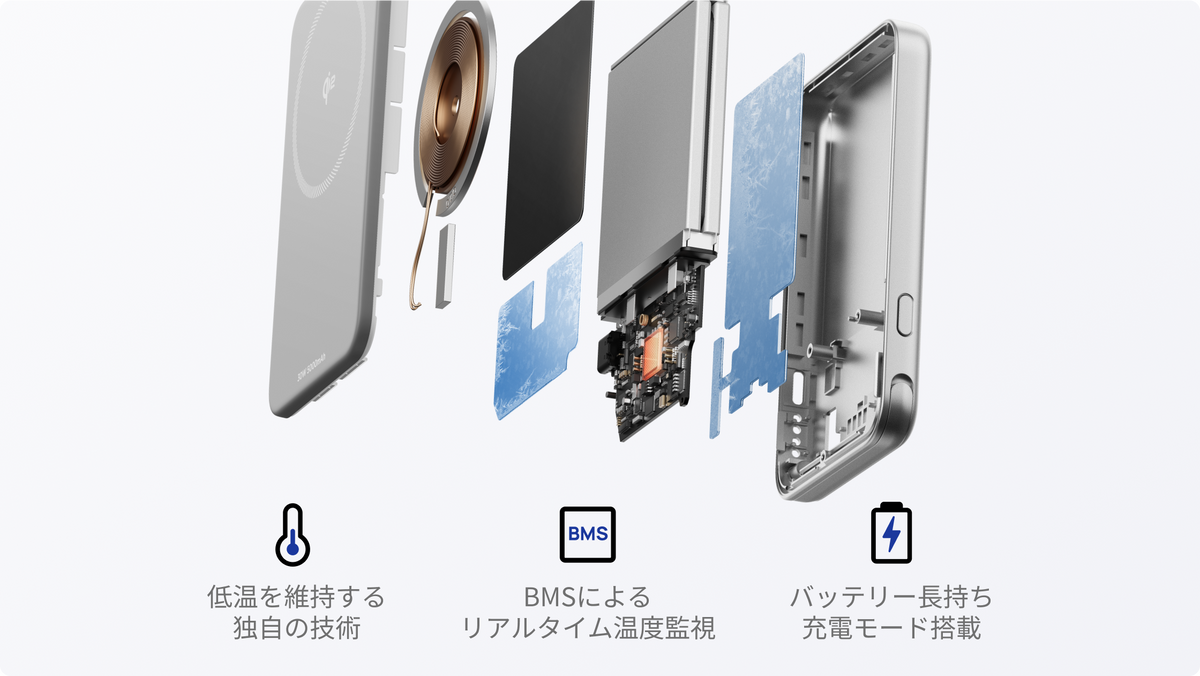 BMS

低温を維持する
独自の技術

BMSによる
リアルタイム温度監視

バッテリー長持ち
充電モード搭載